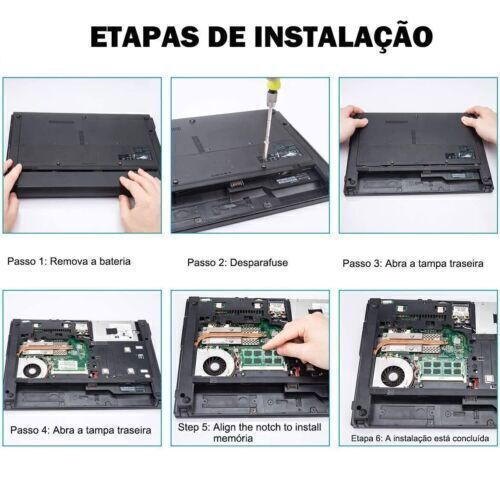 ETAPAS DE INSTALAÇÃO

Passo 1: Remova a bateria

Passo 2: Desparafuse

Passo 3: Abra a tampa traseira

Passo 4: Abra a tampa traseira

Step 5: Align the notch to install memória

Etapa 6: A instalação está concluída