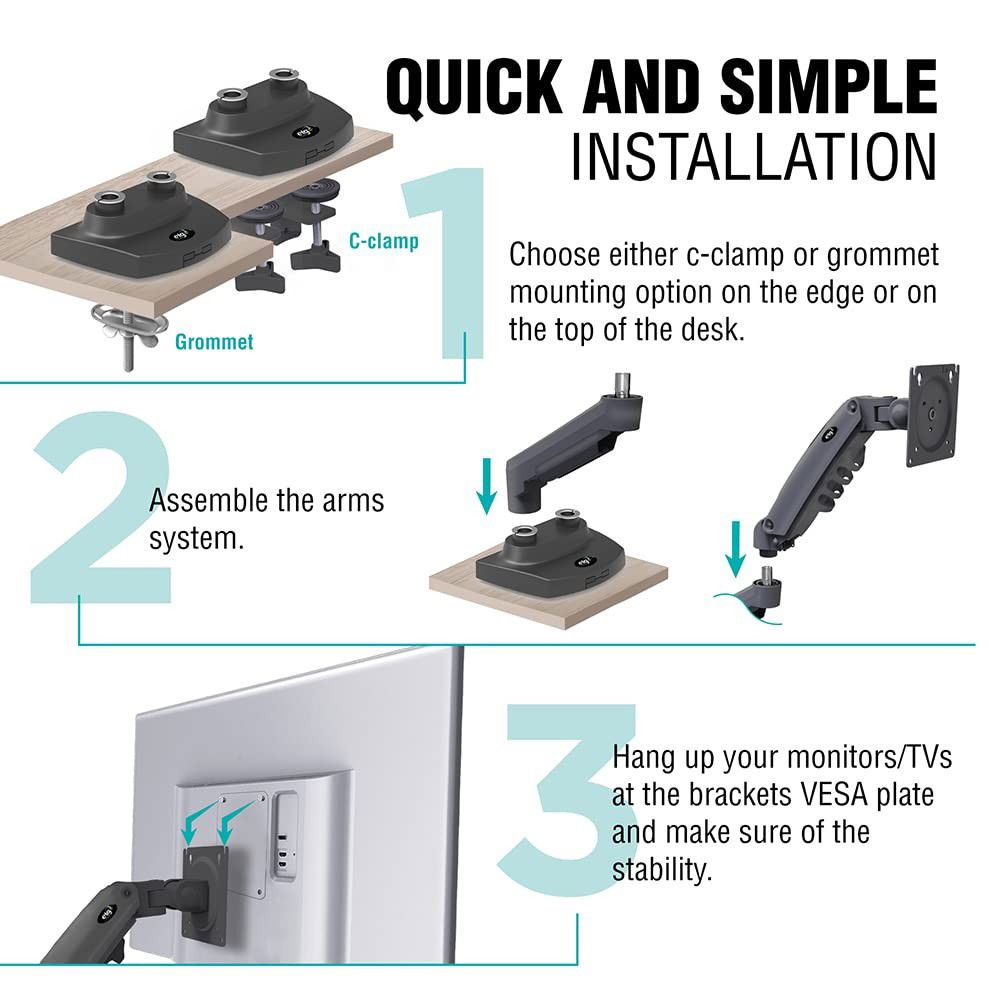 QUICK AND SIMPLE
INSTALLATION

C-clamp

Grommet

1

Choose either c-clamp or grommet mounting option on the edge or on the top of the desk.

2

Assemble the arms system.

3

Hang up your monitors/TVs at the brackets VESA plate and make sure of the stability.